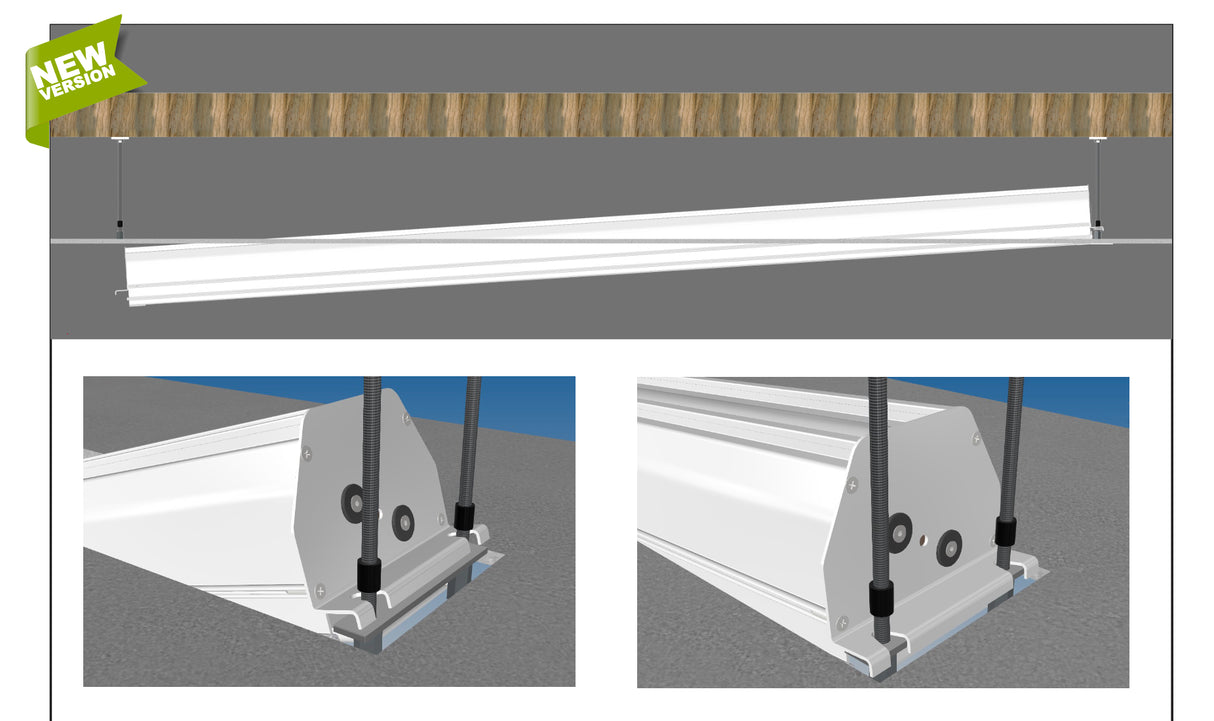 NEW VERSION