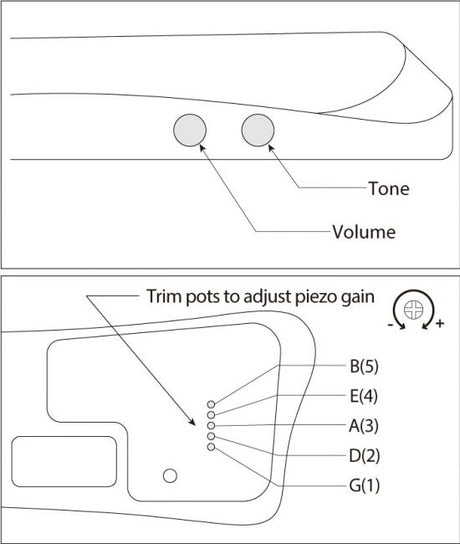 Tone

Volume

Trim pots to adjust piezo gain

-
+

B(5)
E(4)
A(3)
D(2)
G(1)