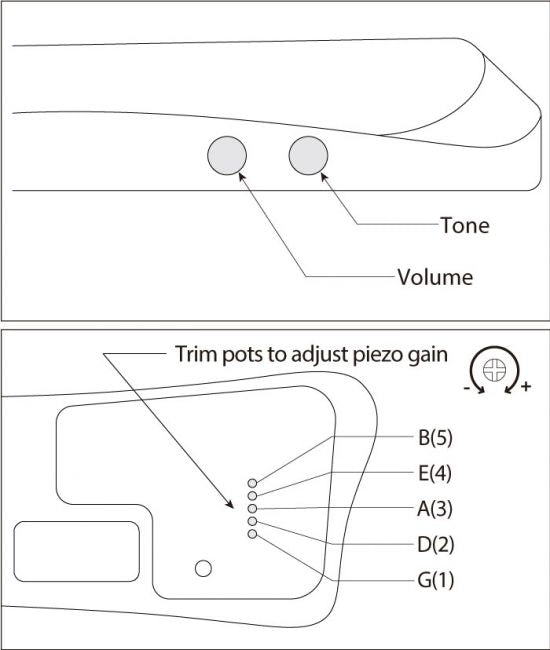 Tone

Volume

Trim pots to adjust piezo gain

-

+

B(5)

E(4)

A(3)

D(2)

G(1)