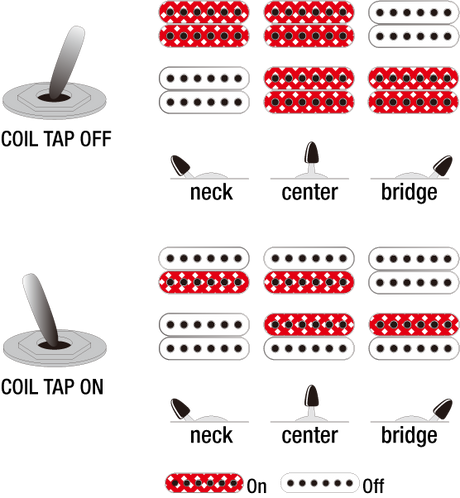 COIL TAP OFF

neck
center
bridge

COIL TAP ON

neck
center
bridge

On
Off