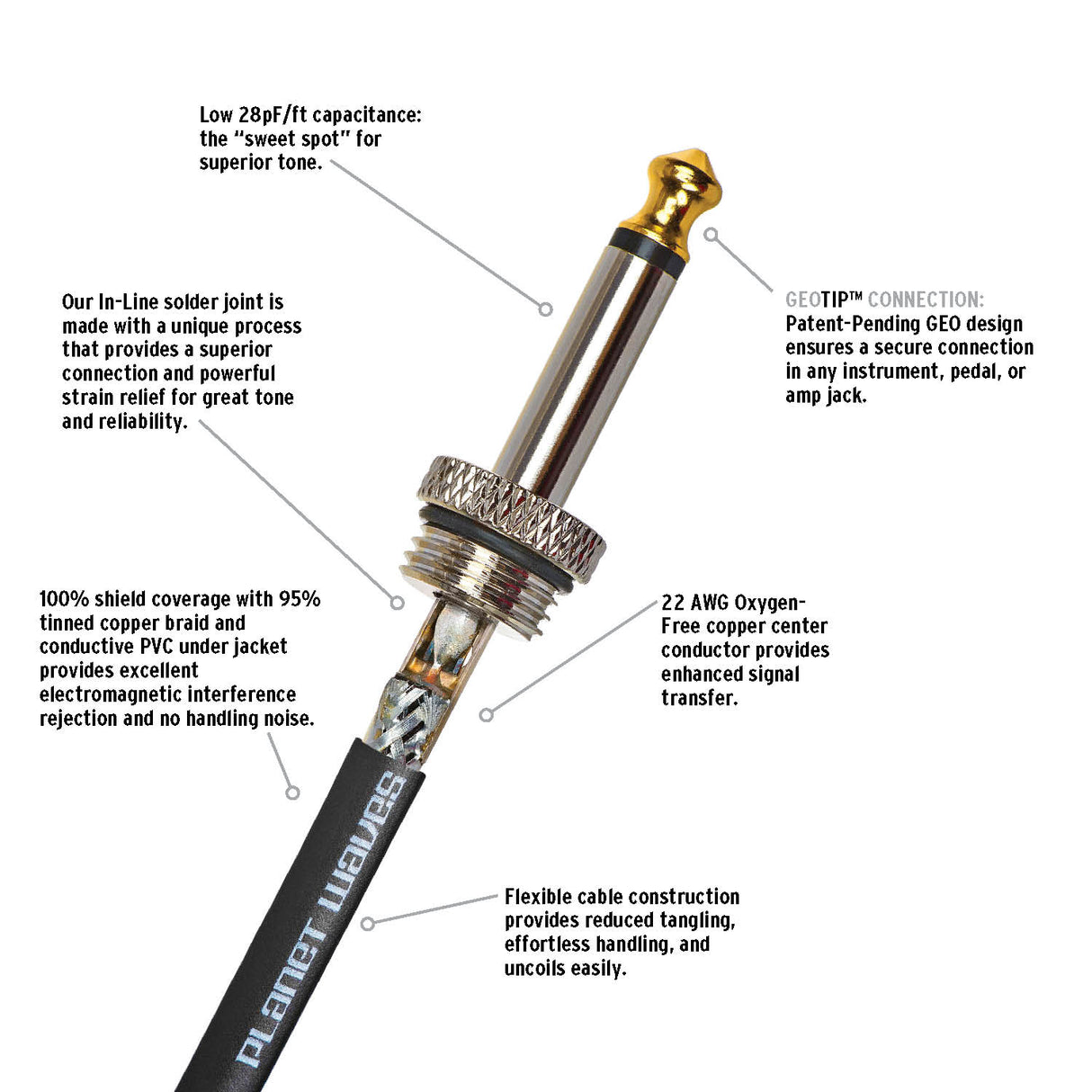 Low 28pF/ft capacitance: the "sweet spot" for superior tone.

Our In-Line solder joint is made with a unique process that provides a superior connection and powerful strain relief for great tone and reliability.

GEOTIP™ CONNECTION: Patent-Pending GEO design ensures a secure connection in any instrument, pedal, or amp jack.

100% shield coverage with 95% tinned copper braid and conductive PVC under jacket provides excellent electromagnetic interference rejection and no handling noise.

22 AWG Oxygen-Free copper center conductor provides enhanced signal transfer.

Flexible cable construction provides reduced tangling, effortless handling, and uncoils easily.

PLANET WAVES