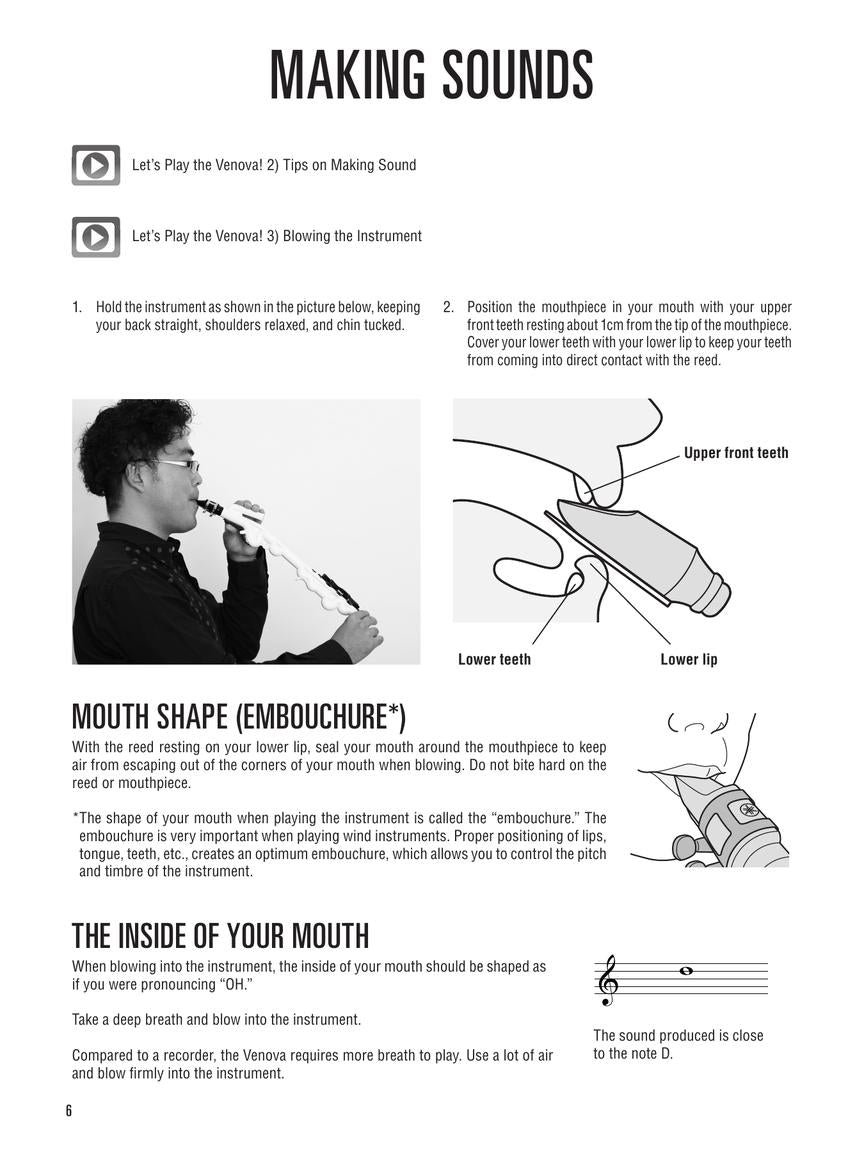 MAKING SOUNDS

Let's Play the Venova! 2) Tips on Making Sound

Let's Play the Venova! 3) Blowing the Instrument

1. Hold the instrument as shown in the picture below, keeping your back straight, shoulders relaxed, and chin tucked.

2. Position the mouthpiece in your mouth with your upper front teeth resting about 1cm from the tip of the mouthpiece. Cover your lower teeth with your lower lip to keep your teeth from coming into direct contact with the reed.

Upper front teeth

Lower teeth

Lower lip

MOUTH SHAPE (EMBOUCHURE*)

With the reed resting on your lower lip, seal your mouth around the mouthpiece to keep air from escaping out of the corners of your mouth when blowing. Do not bite hard on the reed or mouthpiece.

*The shape of your mouth when playing the instrument is called the "embouchure." The embouchure is very important when playing wind instruments. Proper positioning of lips, tongue, teeth, etc., creates an optimum embouchure, which allows you to control the pitch and timbre of the instrument.

THE INSIDE OF YOUR MOUTH

When blowing into the instrument, the inside of your mouth should be shaped as if you were pronouncing "OH."

Take a deep breath and blow into the instrument.

Compared to a recorder, the Venova requires more breath to play. Use a lot of air and blow firmly into the instrument.

The sound produced is close to the note D.

6